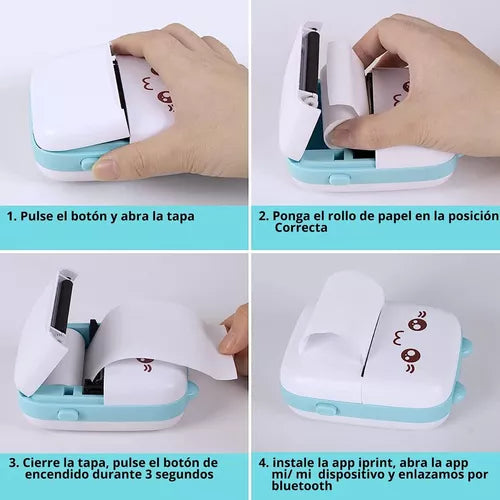 1. Pulse el botón y abra la tapa

2. Ponga el rollo de papel en la posición Correcta

3. Cierre la tapa, pulse el botón de encendido durante 3 segundos

4. instale la app iprint, abra la app mi/ mi dispositivo y enlazamos por bluetooth